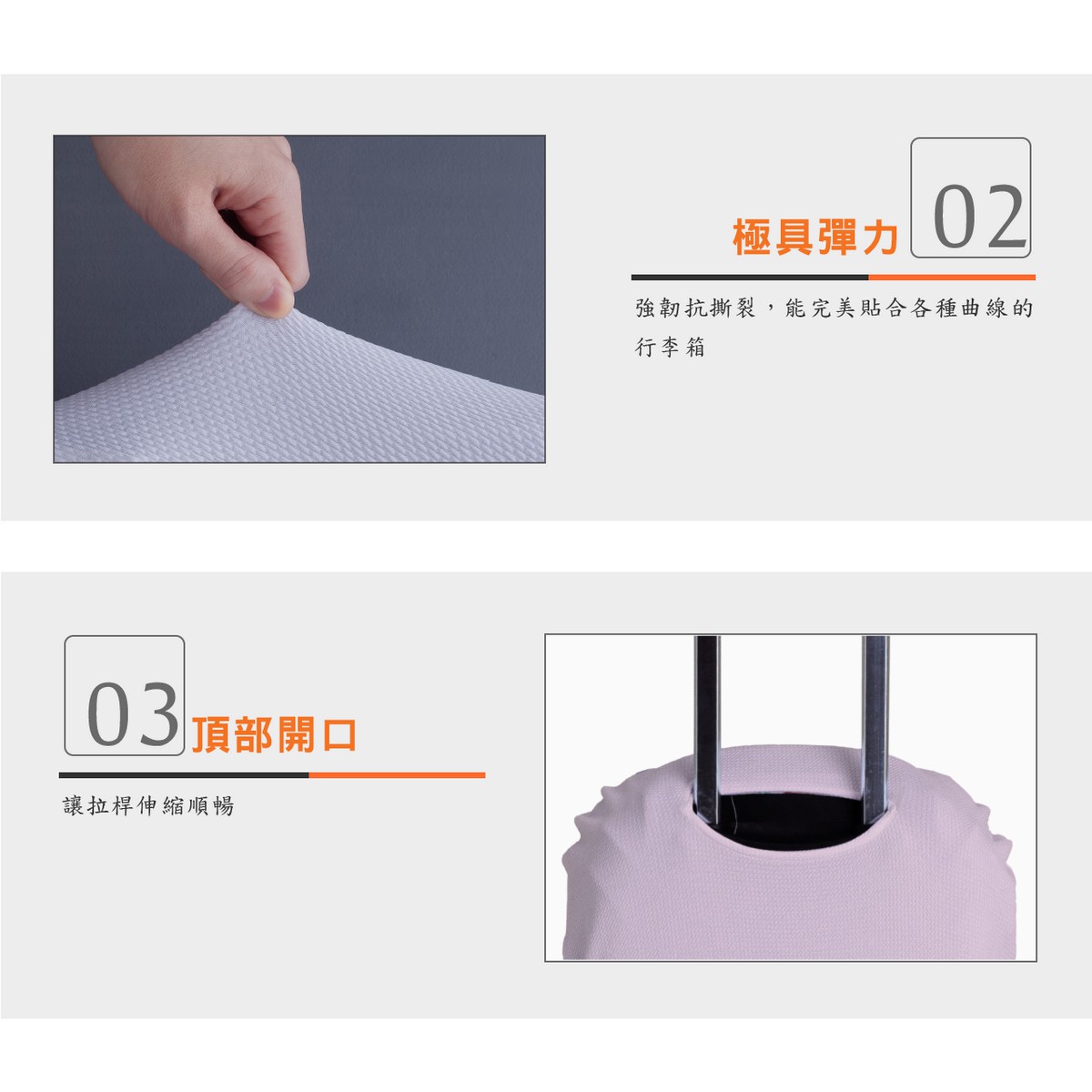 極具彈力 02

強韌抗撕裂，能完美貼合各種曲線的行李箱

03 頂部開口

讓拉桿伸縮順暢