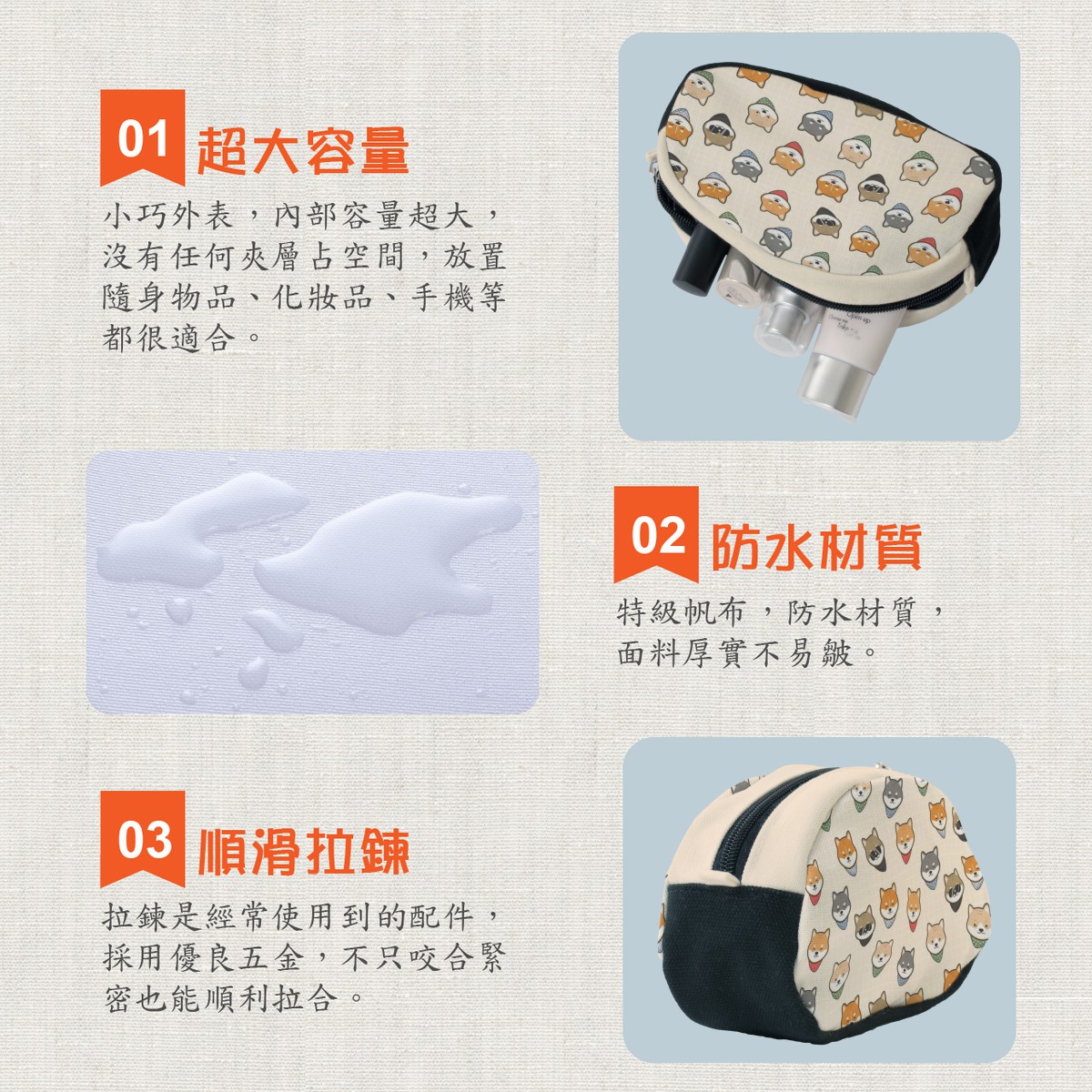 01 超大容量

小巧外表，內部容量超大，沒有任何夾層占空間，放置隨身物品、化妝品、手機等都很適合。

02 防水材質

特級帆布，防水材質，面料厚實不易皺。

03 順滑拉鍊

拉鍊是經常使用到的配件，採用優良五金，不只咬合緊密也能順利拉合。