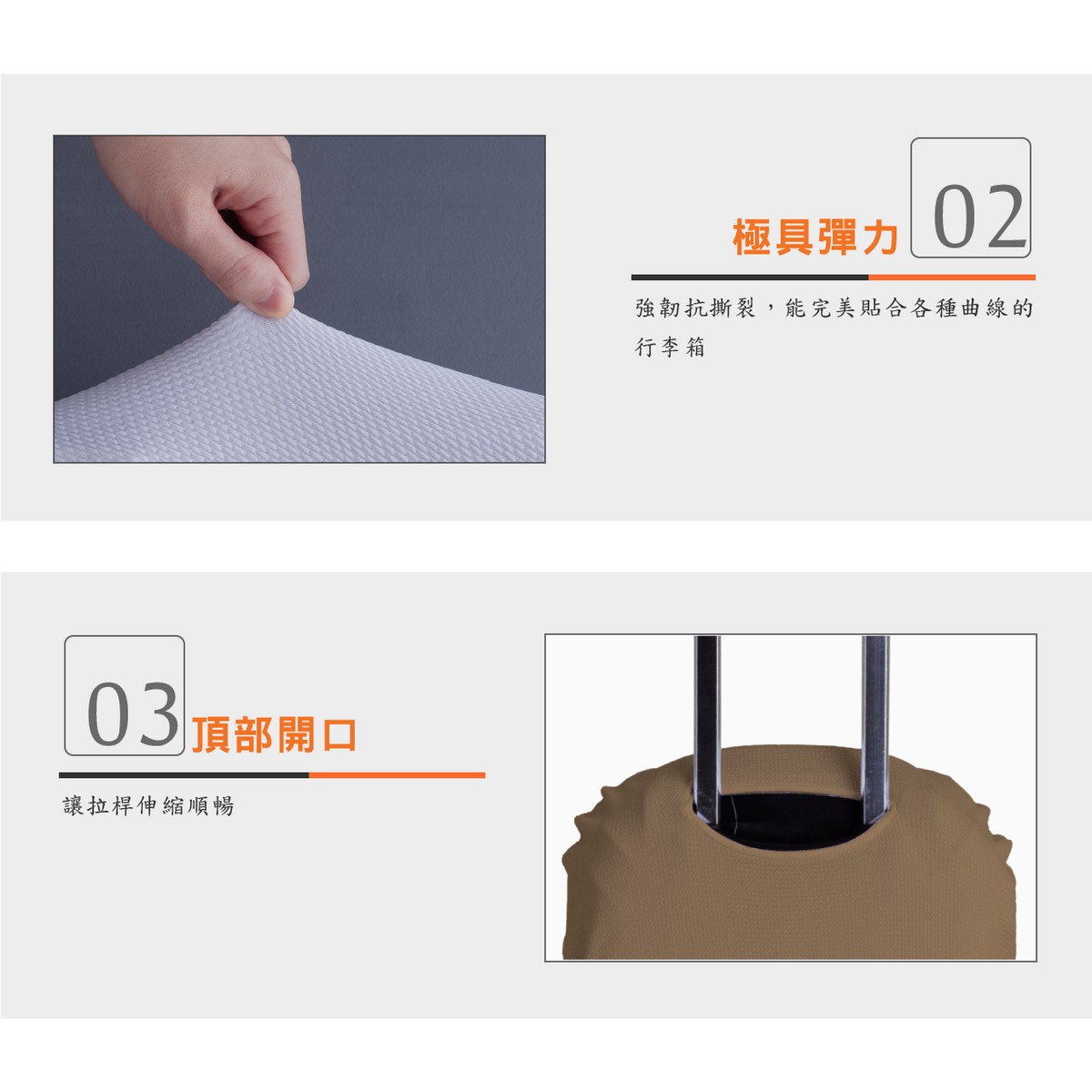 極具彈力 02

強韌抗撕裂，能完美貼合各種曲線的行李箱

03 頂部開口

讓拉桿伸縮順暢